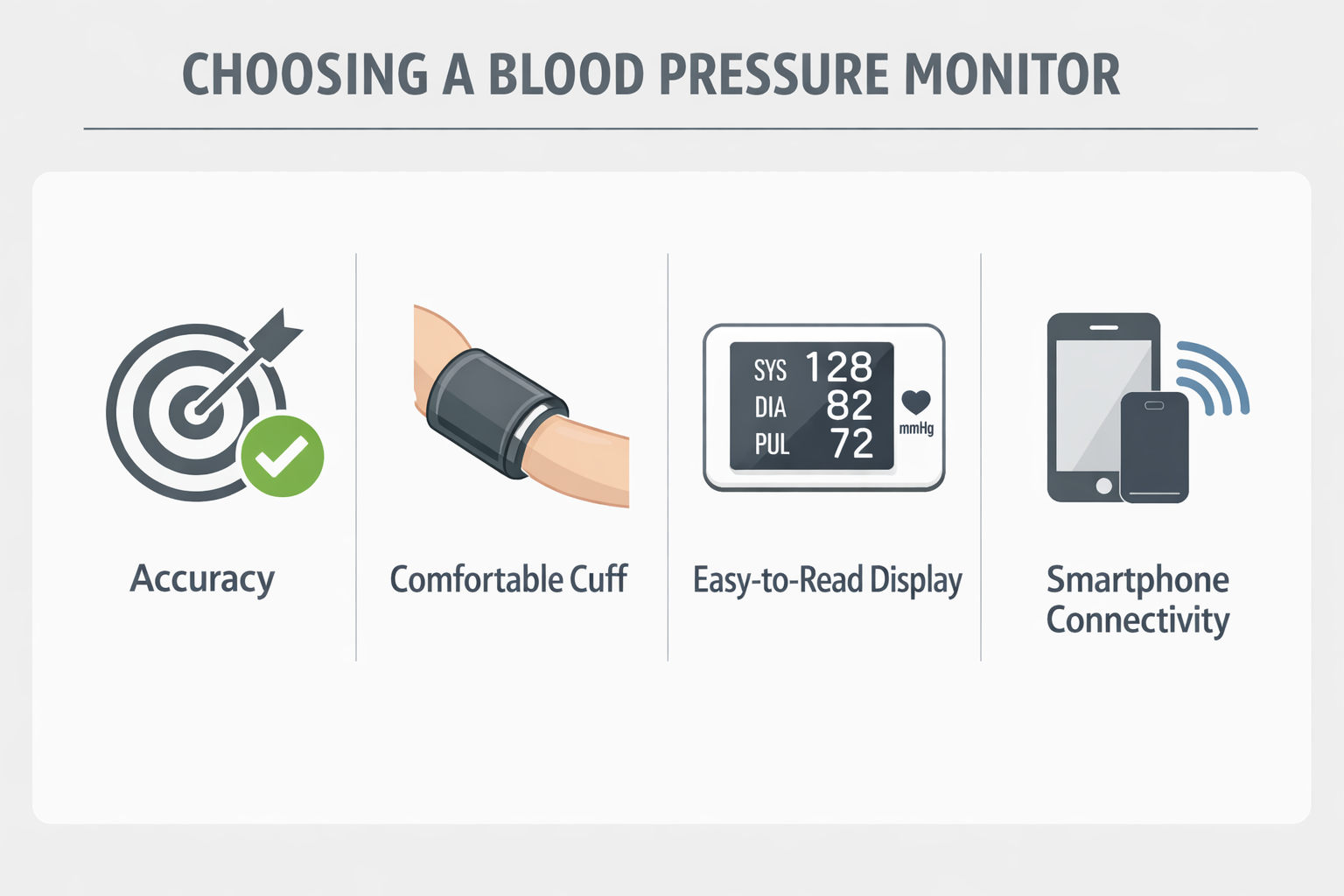 CHOOSING A BLOOD PRESSURE MONITOR

Accuracy

Comfortable Cuff

SYS 128
DIA 82
PUL 72
mmHg

Easy-to-Read Display

Smartphone Connectivity